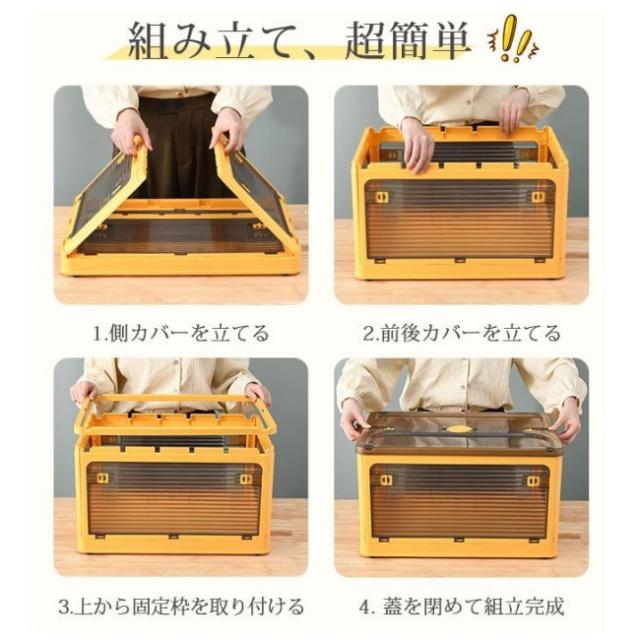 組み立て、超簡単

1.側カバーを立てる

2.前後カバーを立てる

3.上から固定枠を取り付ける

4. 蓋を閉めて組立完成