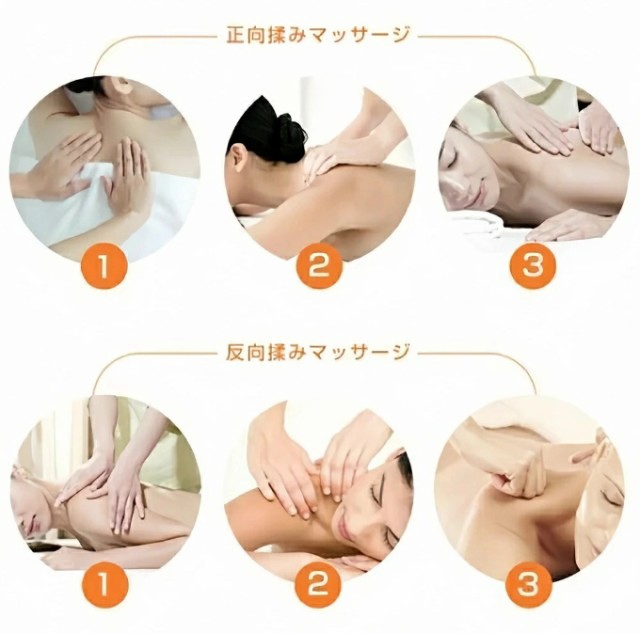 正向揉みマッサージ

1

2

3

反向揉みマッサージ

1

2

3