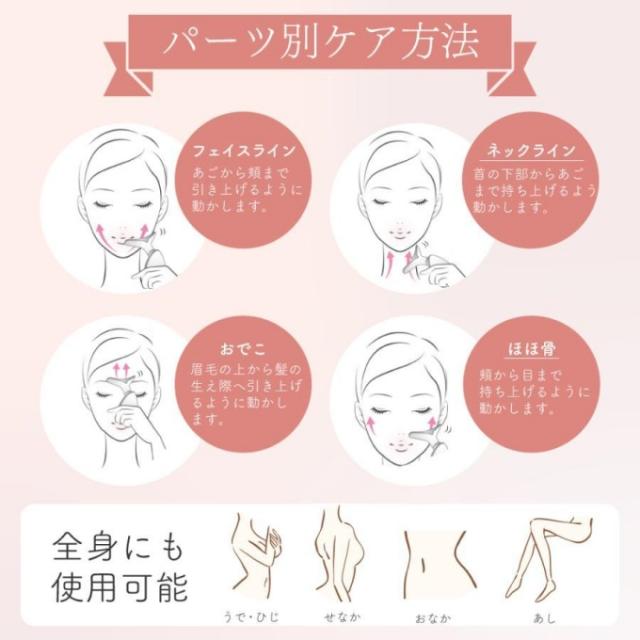 パーツ別ケア方法

フェイスライン
あごから頬まで引き上げるように動かします。

ネックライン
首の下部からあごまで持ち上げるよう動かします。

おでこ
眉毛の上から髪の生え際へ引き上げるように動かします。

ほほ骨
頬から目まで持ち上げるように動かします。

全身にも使用可能

うで・ひじ

せなか

おなか

あし