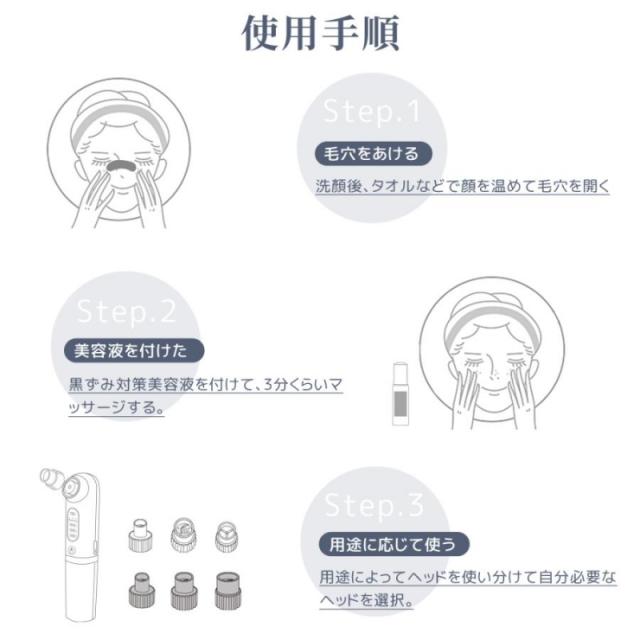 使用手順

Step.1

毛穴をあける

洗顔後、タオルなどで顔を温めて毛穴を開く

Step.2

美容液を付けた

黒ずみ対策美容液を付けて、3分くらいマッサージする。

Step.3

用途に応じて使う

用途によってヘッドを使い分けて自分必要なヘッドを選択。