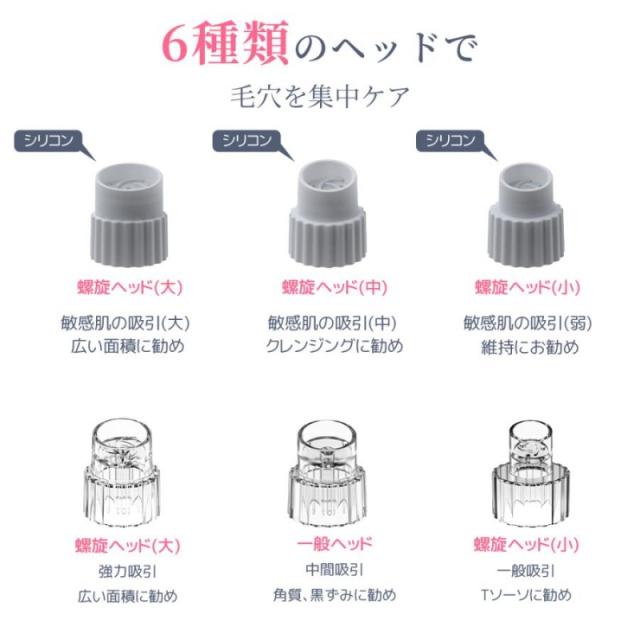 6種類のヘッドで

毛穴を集中ケア

シリコン

螺旋ヘッド(大)

敏感肌の吸引(大)
広い面積に勧め

シリコン

螺旋ヘッド(中)

敏感肌の吸引(中)
クレンジングに勧め

シリコン

螺旋ヘッド(小)

敏感肌の吸引(弱)
維持にお勧め

螺旋ヘッド(大)

強力吸引
広い面積に勧め

一般ヘッド

中間吸引
角質、黒ずみに勧め

螺旋ヘッド(小)

一般吸引
Tゾーソに勧め