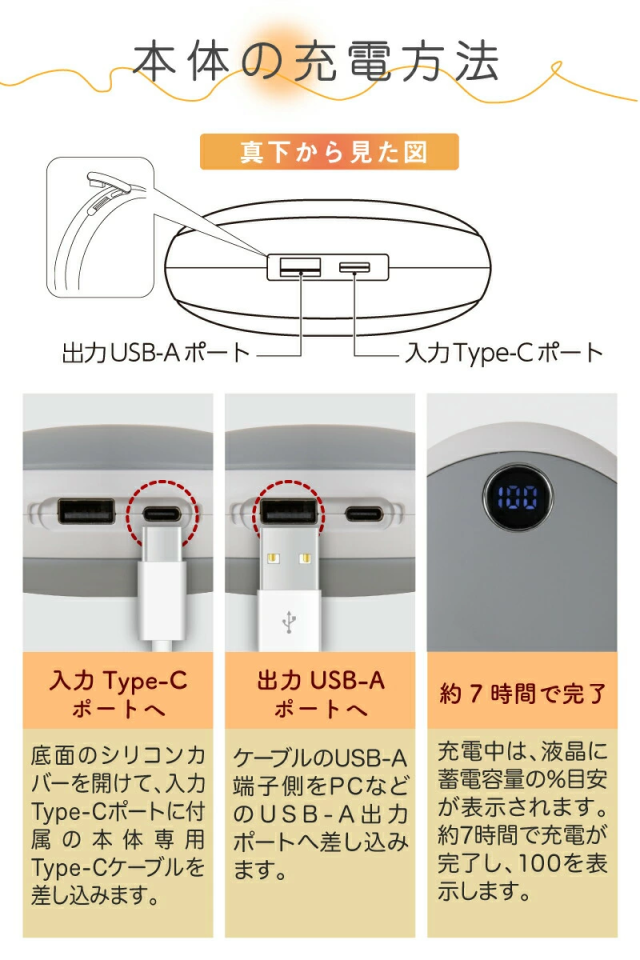 本体の充電方法

真下から見た図

出力USB-Aポート

入力Type-Cポート

100

入力 Type-C ポートへ

底面のシリコンカバーを開けて、入力Type-Cポートに付属の本体専用Type-Cケーブルを差し込みます。

出力 USB-A ポートへ

ケーブルのUSB-A端子側をPCなどのUSB-A出力ポートへ差し込みます。

約7時間で完了

充電中は、液晶に蓄電容量の%目安が表示されます。約7時間で充電が完了し、100を表示します。