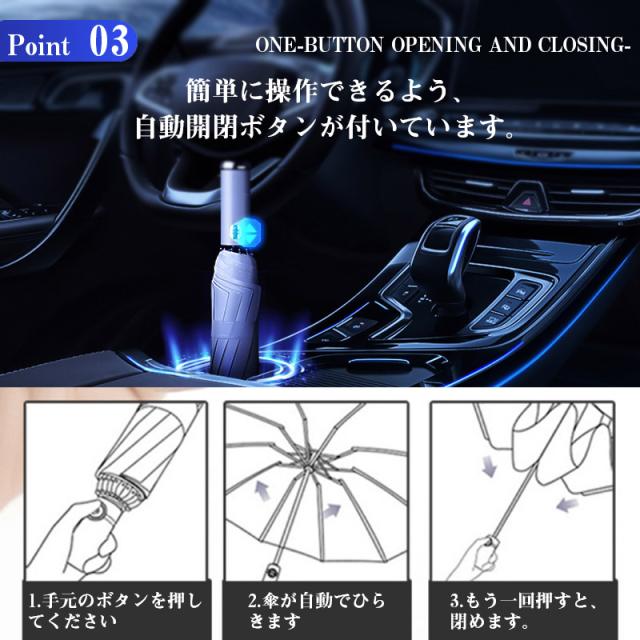 Point 03

ONE-BUTTON OPENING AND CLOSING-

簡単に操作できるよう、
自動開閉ボタンが付いています。

1.手元のボタンを押してください

2.傘が自動でひらきます

3.もう一回押すと、閉めます。