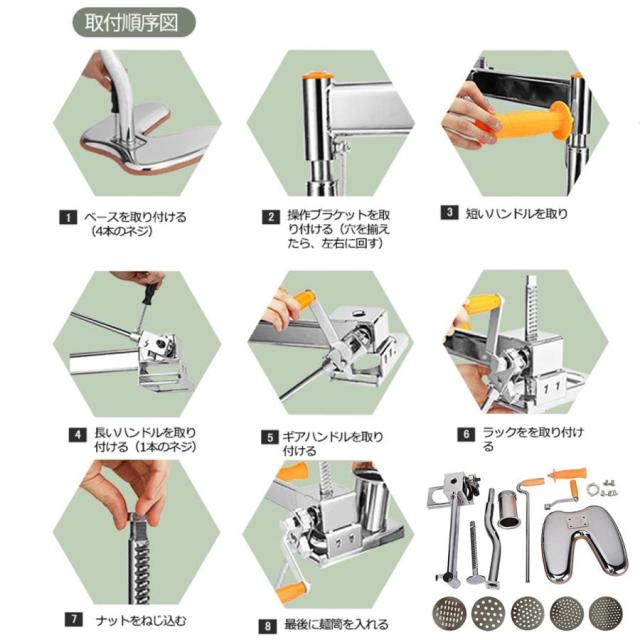 取付順序図

1 ベースを取り付ける（4本のネジ）

2 操作ブラケットを取り付ける（穴を揃えたら、左右に回す）

3 短いハンドルを取り

4 長いハンドルを取り付ける（1本のネジ）

5 ギアハンドルを取り付ける

6 ラックをを取り付ける

7 ナットをねじ込む

8 最後に麺筒を入れる