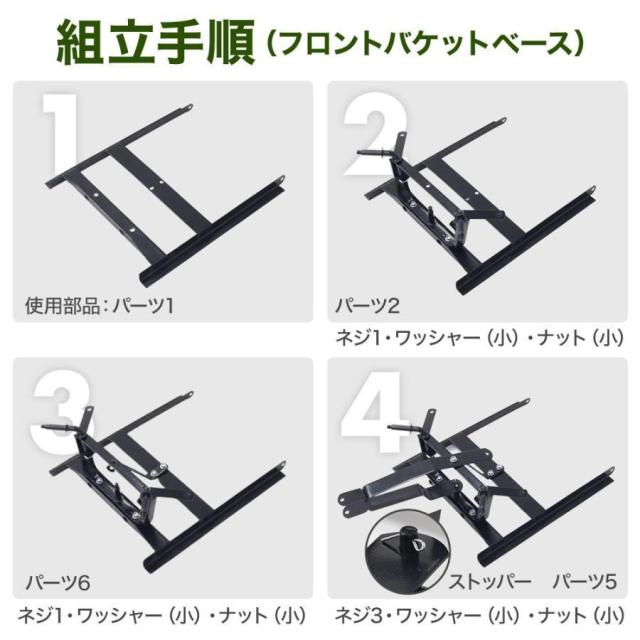 組立手順（フロントバケットベース）

1

使用部品：パーツ1

2

パーツ2

ネジ1・ワッシャー（小）・ナット（小）

3

パーツ6

ネジ1・ワッシャー（小）・ナット（小）

4

ストッパー　パーツ5

ネジ3・ワッシャー（小）・ナット（小）