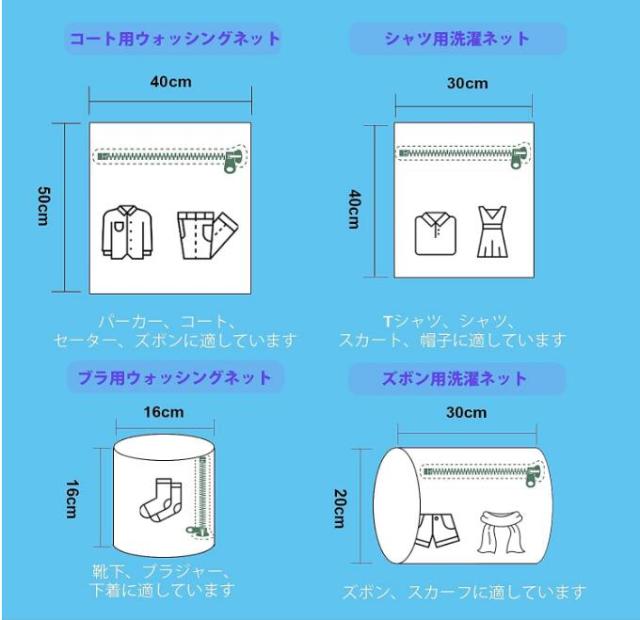 コート用ウォッシングネット

40cm

50cm

パーカー、コート、
セーター、ズボンに適しています

シャツ用洗濯ネット

30cm

40cm

Tシャツ、シャツ、
スカート、帽子に適しています

ブラ用ウォッシングネット

16cm

16cm

靴下、ブラジャー、
下着に適しています

ズボン用洗濯ネット

30cm

20cm

ズボン、スカーフに適しています