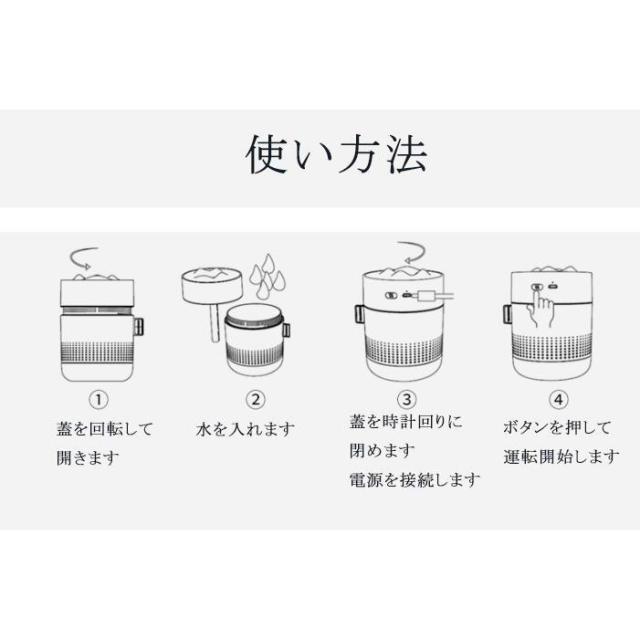 使い方法

①
蓋を回転して
開きます

②
水を入れます

③
蓋を時計回りに
閉めます
電源を接続します

④
ボタンを押して
運転開始します