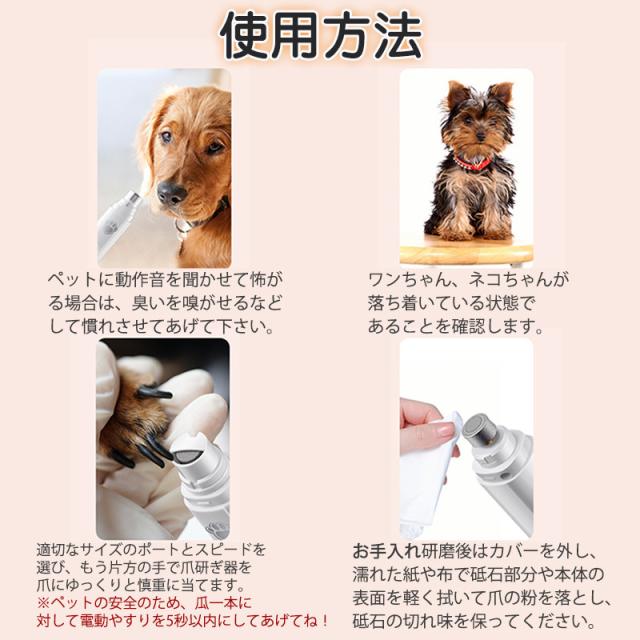 使用方法

ペットに動作音を聞かせて怖がる場合は、臭いを嗅がせるなどして慣れさせてあげて下さい。

ワンちゃん、ネコちゃんが落ち着いている状態であることを確認します。

適切なサイズのポートとスピードを選び、もう片方の手で爪研ぎ器を爪にゆっくりと慎重に当てます。
※ペットの安全のため、瓜一本に対して電動やすりを5秒以内にしてあげてね！

お手入れ研磨後はカバーを外し、濡れた紙や布で砥石部分や本体の表面を軽く拭いて爪の粉を落とし、砥石の切れ味を保ってください。