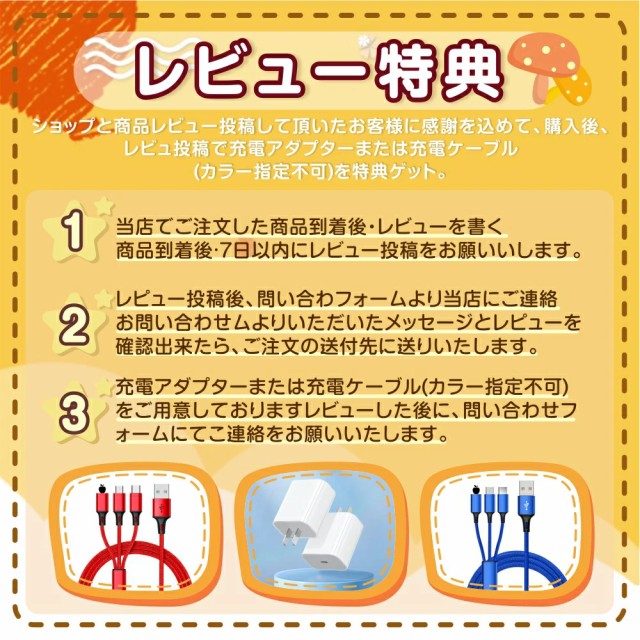 レビュー特典

ショップと商品レビュー投稿して頂いたお客様に感謝を込めて、購入後、レビュ投稿で充電アダプターまたは充電ケーブル(カラー指定不可)を特典ゲット。

1
当店でご注文した商品到着後・レビューを書く
商品到着後·7日以内にレビュー投稿をお願いいします。

2
レピュー投稿後、問い合わフォームより当店にご連絡
お問い合わせムよりいただいたメッセージとレピューを確認出来たら、ご注文の送付先に送りいたします。

3
充電アダプターまたは充電ケーブル(カラー指定不可)をご用意しておりますレビューした後に、問い合わせフォームにてご連絡をお願いいたします。