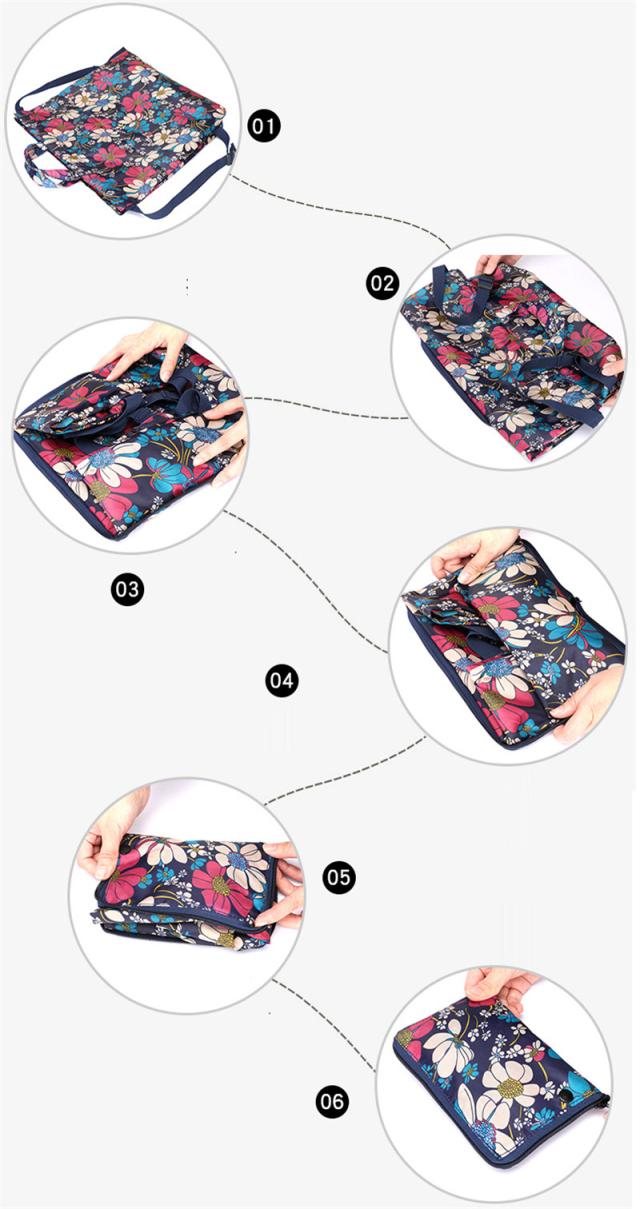 01

02

03

04

05

06