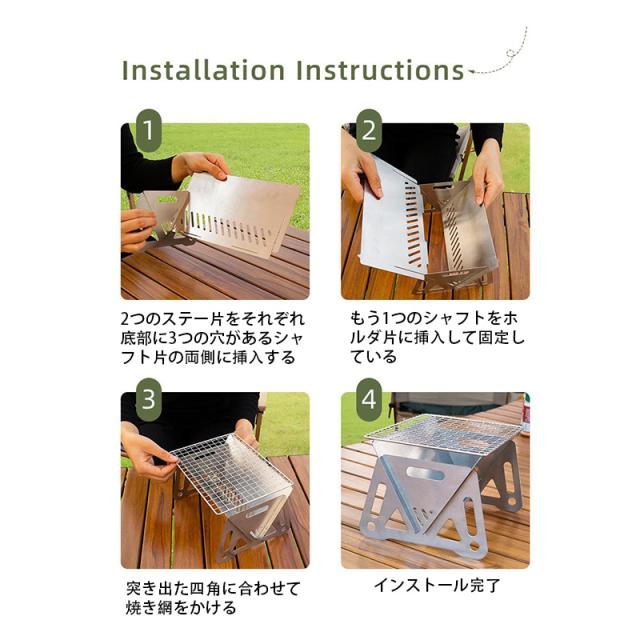 Installation Instructions

1

2つのステー片をそれぞれ底部に3つの穴があるシャフト片の両側に挿入する

2

もう1つのシャフトをホルダ片に挿入して固定している

3

突き出た四角に合わせて焼き網をかける

4

インストール完了