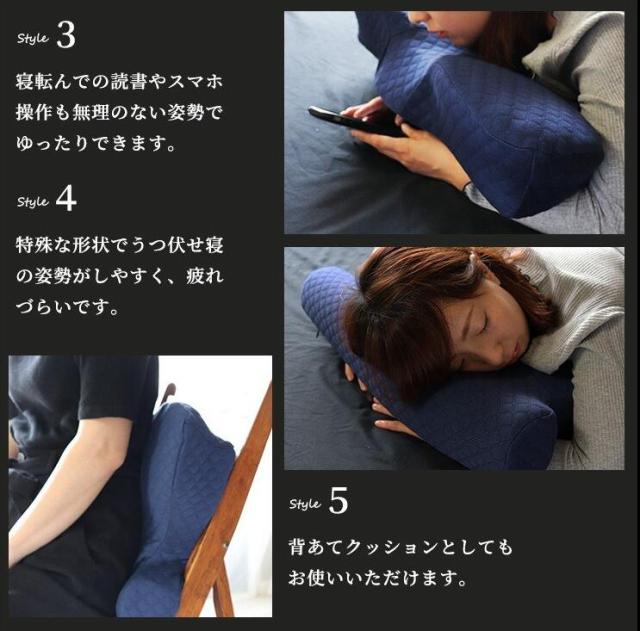 Style 3

寝転んでの読書やスマホ操作も無理のない姿勢でゆったりできます。

Style 4

特殊な形状でうつ伏せ寝の姿勢がしやすく、疲れづらいです。

Style 5

背あてクッションとしてもお使いいただけます。