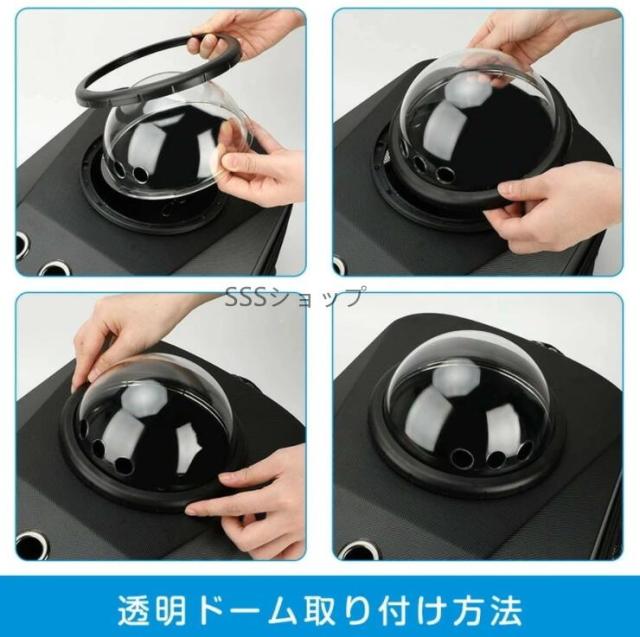 SSSショップ

透明ドーム取り付け方法