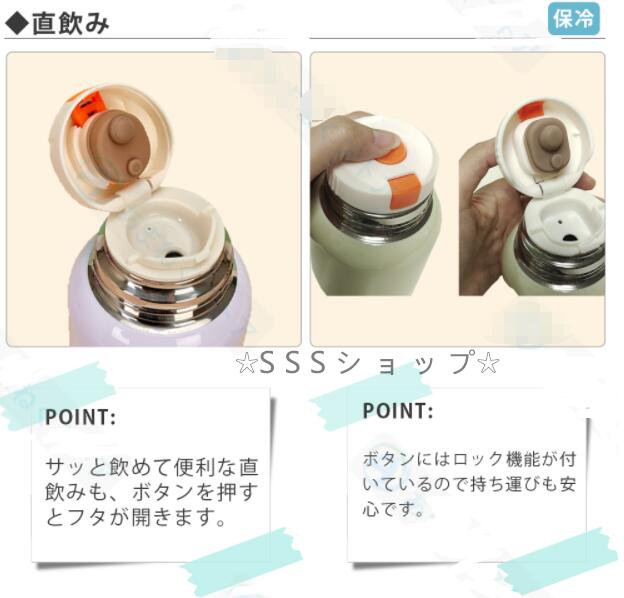 ◆直飲み

保冷

☆SSSショップ☆

POINT:

サッと飲めて便利な直飲みも、ボタンを押すとフタが開きます。

POINT:

ボタンにはロック機能が付いているので持ち運びも安心です。