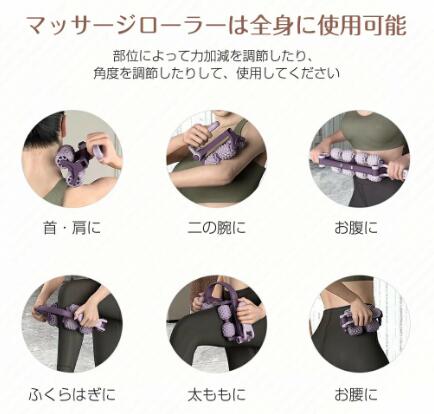 マッサージローラーは全身に使用可能

部位によって力加減を調節したり、
角度を調節したりして、使用してください

首・肩に

二の腕に

お腹に

ふくらはぎに

太ももに

お腰に