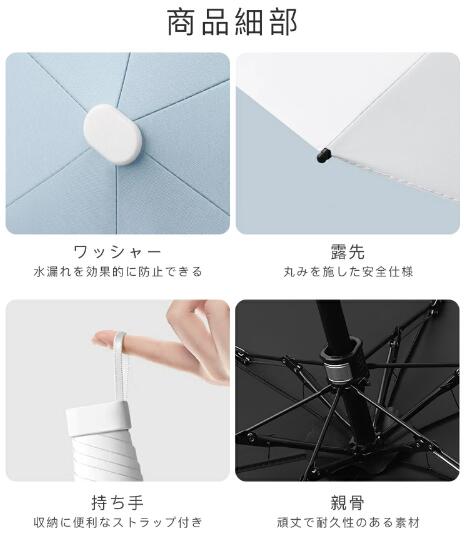 商品細部

ワッシャー
水漏れを効果的に防止できる

露先
丸みを施した安全仕様

持ち手
収納に便利なストラップ付き

親骨
頑丈で耐久性のある素材