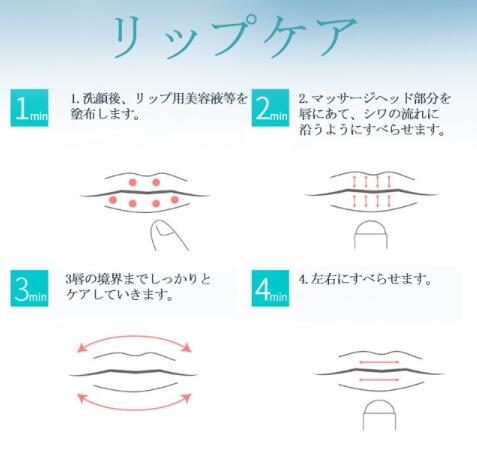 リップケア

1min

1. 洗顔後、リップ用美容液等を塗布します。

2min

2. マッサージヘッド部分を唇にあて、シワの流れに沿うようにすべらせます。

3min

3唇の境界までしっかりとケアしていきます。

4min

4. 左右にすべらせます。