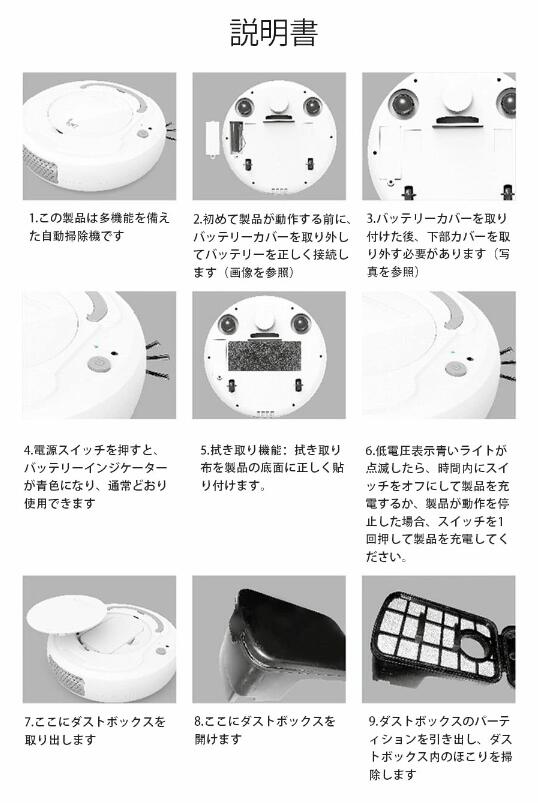 説明書

1.この製品は多機能を備えた自動掃除機です

2.初めて製品が動作する前に、バッテリーカバーを取り外してバッテリーを正しく接続します（画像を参照）

3.バッテリーカバーを取り付けた後、下部カバーを取り外す必要があります（写真を参照）

4.電源スイッチを押すと、バッテリーインジケーターが青色になり、通常どおり使用できます

5.拭き取り機能：拭き取り布を製品の底面に正しく貼り付けます。

6.低電圧表示青いライトが点滅したら、時間内にスイッチをオフにして製品を充電するか、製品が動作を停止した場合、スイッチを1回押して製品を充電してください。

7.ここにダストボックスを取り出します

8.ここにダストボックスを開けます

9.ダストボックスのパーティションを引き出し、ダストボックス内のほこりを掃除します