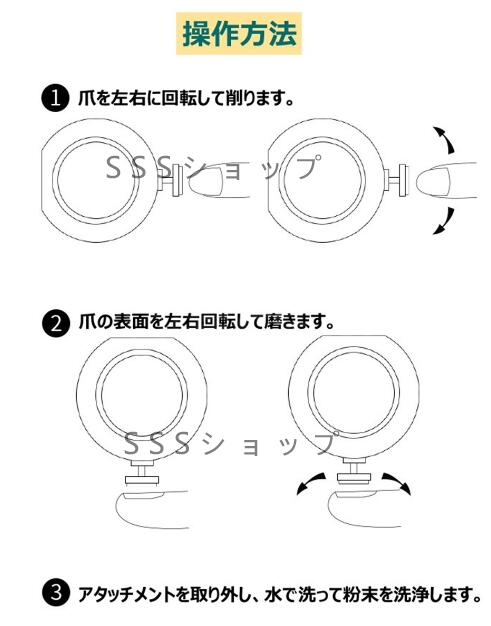 操作方法

1 爪を左右に回転して削ります。

SSSショップ

2 爪の表面を左右回転して磨きます。

SSSショップ

3 アタッチメントを取り外し、水で洗って粉末を洗浄します。