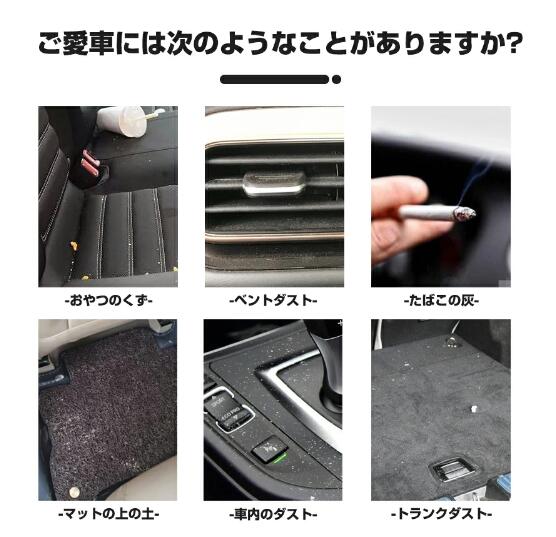 ご愛車には次のようなことがありますか?

-おやつのくず-

-ベントダスト-

-たばこの灰-

-マットの上の土-

-車内のダスト-

-トランクダスト-