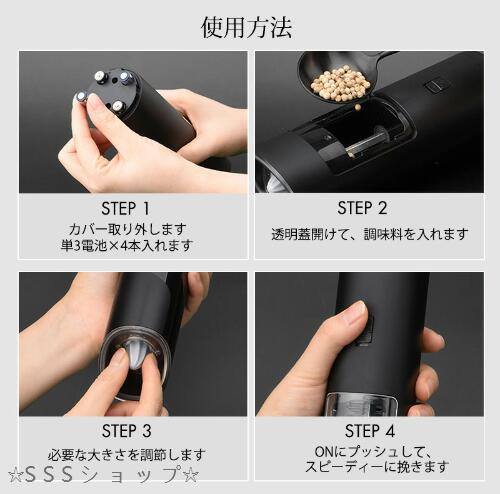 使用方法

STEP 1
カバー取り外します
単3電池×4本入れます

STEP 2
透明蓋開けて、調味料を入れます

STEP 3
必要な大きさを調節します

STEP 4
ONにプッシュして、
スピーディーに挽きます

☆SSSショップ☆