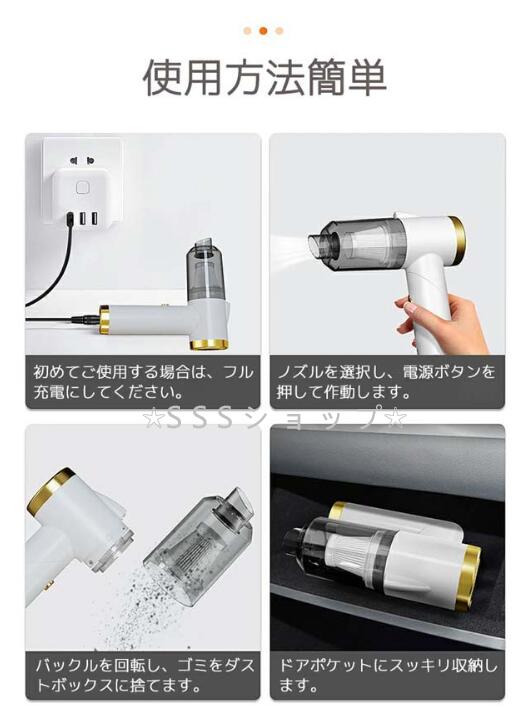 使用方法簡単

初めてご使用する場合は、フル充電にしてください。

ノズルを選択し、電源ボタンを押して作動します。

☆ＳＳＳショップ☆

バックルを回転し、ゴミをダストボックスに捨てます。

ドアポケットにスッキリ収納します。