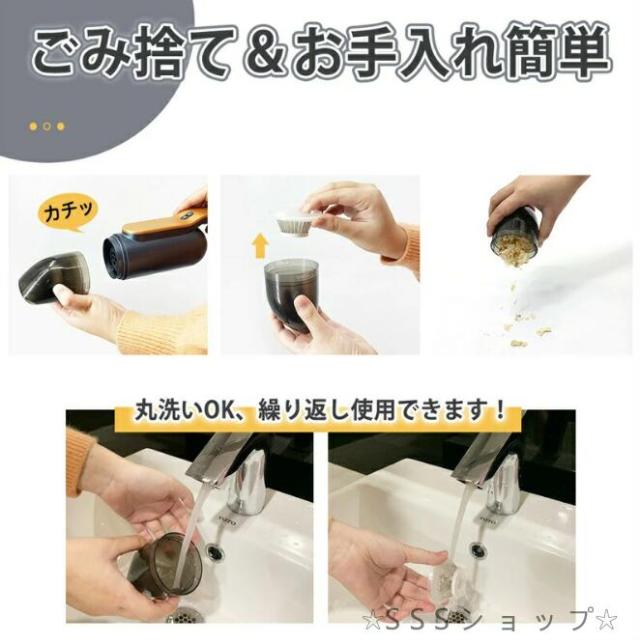 ごみ捨て＆お手入れ簡単

カチッ

丸洗いOK、繰り返し使用できます！

TOTO

TOTO

☆SSSショップ☆