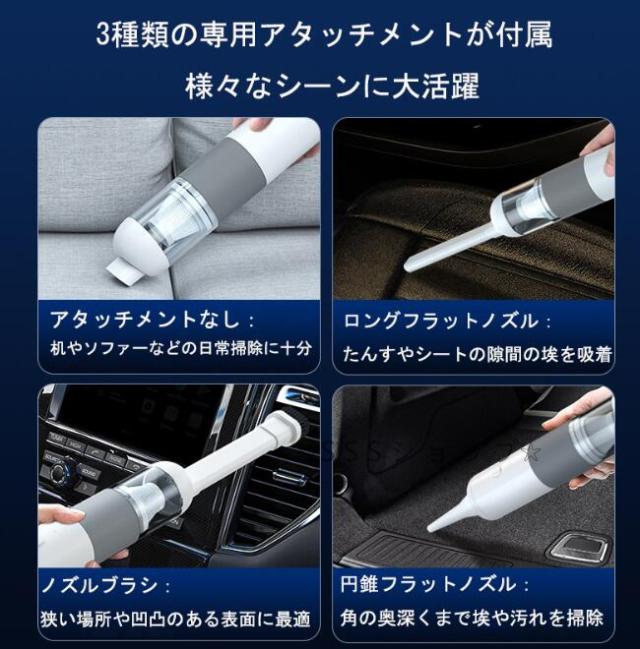 3種類の専用アタッチメントが付属

様々なシーンに大活躍

アタッチメントなし：
机やソファーなどの日常掃除に十分

ロングフラットノズル：
たんすやシートの隙間の埃を吸着

ノズルブラシ：
狭い場所や凹凸のある表面に最適

円錐フラットノズル：
角の奥深くまで埃や汚れを掃除