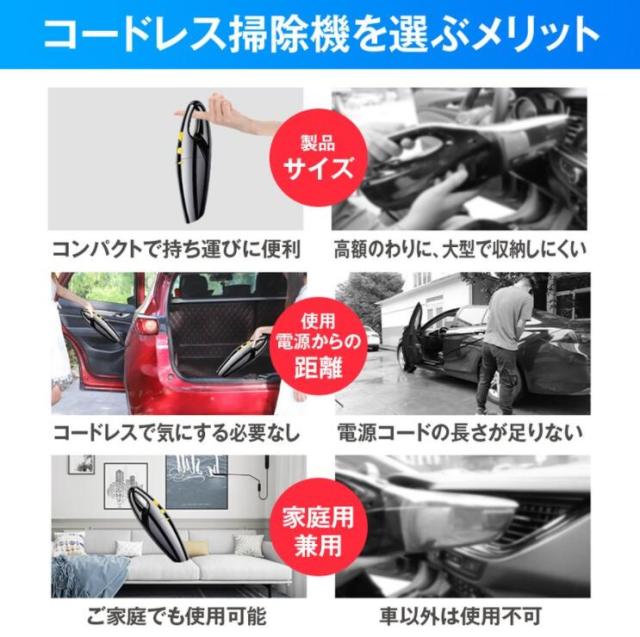 コードレス掃除機を選ぶメリット

製品
サイズ

コンパクトで持ち運びに便利

高額のわりに、大型で収納しにくい

使用
電源からの
距離

コードレスで気にする必要なし

電源コードの長さが足りない

家庭用
兼用

ご家庭でも使用可能

車以外は使用不可