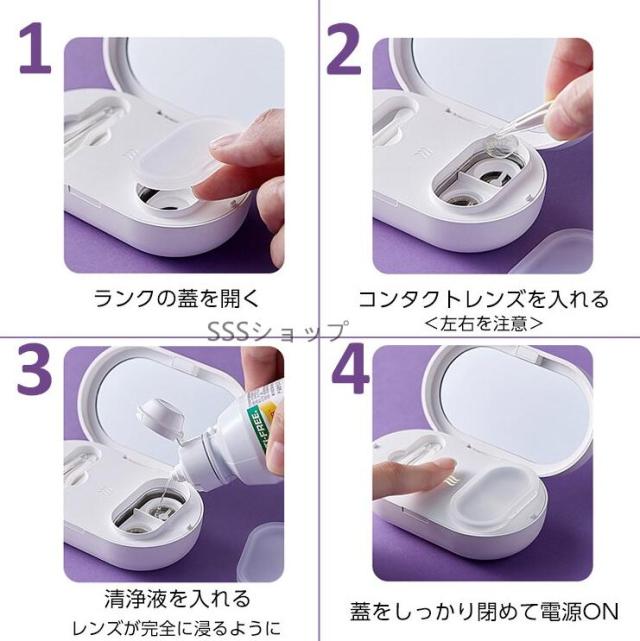 1

ランクの蓋を開く

2

コンタクトレンズを入れる
<左右を注意>

SSSショップ

3

FREE

清浄液を入れる
レンズが完全に浸るように

4

蓋をしっかり閉めて電源ON