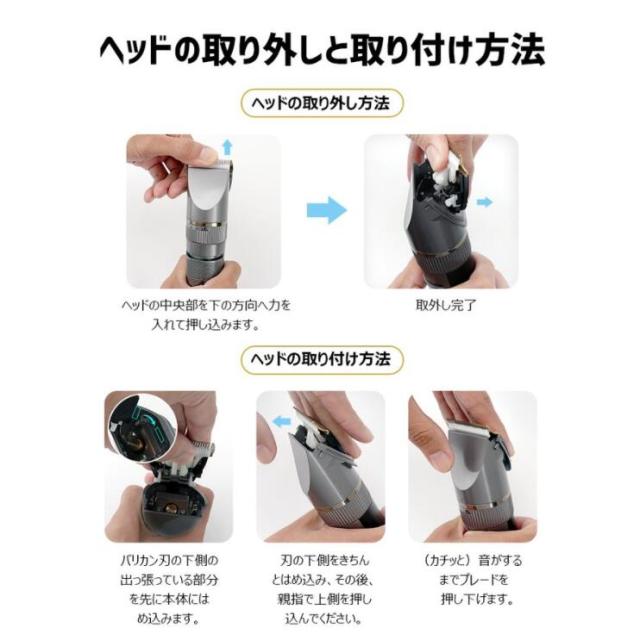 ヘッドの取り外しと取り付け方法

ヘッドの取り外し方法

ヘッドの中央部を下の方向へ力を入れて押し込みます。

取外し完了

ヘッドの取り付け方法

バリカン刃の下側の出っ張っている部分を先に本体にはめ込みます。

刃の下側をきちんとはめ込み、その後、親指で上側を押し込んでください。

（カチッと）音がするまでブレードを押し下げます。