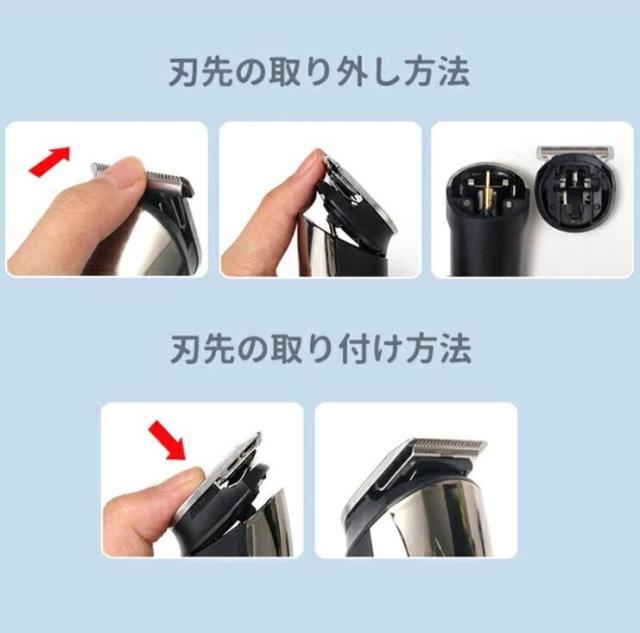 刃先の取り外し方法

刃先の取り付け方法