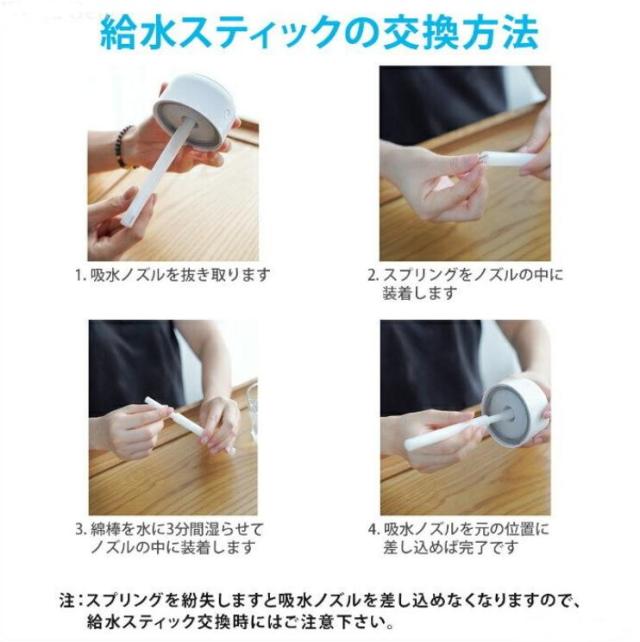 給水スティックの交換方法

1. 吸水ノズルを抜き取ります

2. スプリングをノズルの中に装着します

3. 綿棒を水に3分間湿らせてノズルの中に装着します

4. 吸水ノズルを元の位置に差し込めば完了です

注：スプリングを紛失しますと吸水ノズルを差し込めなくなりますので、給水スティック交換時にはご注意下さい。