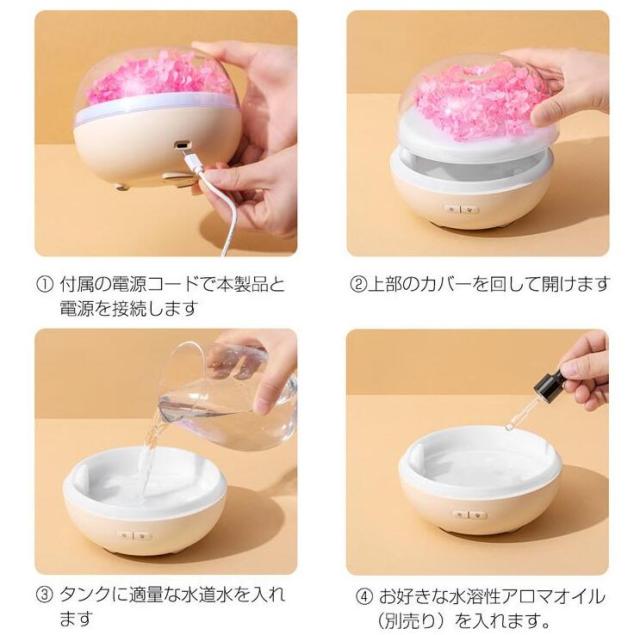 ① 付属の電源コードで本製品と電源を接続します

②上部のカバーを回して開けます

③ タンクに適量な水道水を入れます

④ お好きな水溶性アロマオイル（別売り）を入れます。