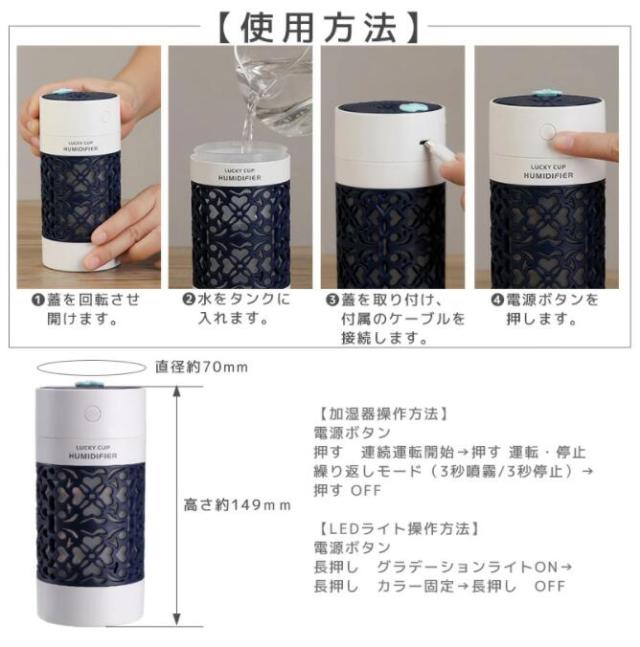 【使用方法】

LUCKY CUP
HUMIDIFIER

LUCKY CUP
HUMIDIFIER

LUCKY CUP
HUMIDIFIER

❶蓋を回転させ開けます。

❷水をタンクに入れます。

❸蓋を取り付け、付属のケーブルを接続します。

❹電源ボタンを押します。

直径約70mm

LUCKY CUP
HUMIDIFIER

高さ約149mm

【加湿器操作方法】
電源ボタン
押す　連続運転開始→押す 運転・停止
繰り返しモード（3秒噴霧/3秒停止）→
押す OFF

【LEDライト操作方法】
電源ボタン
長押し　グラデーションライトON→
長押し　カラー固定→長押し　OFF