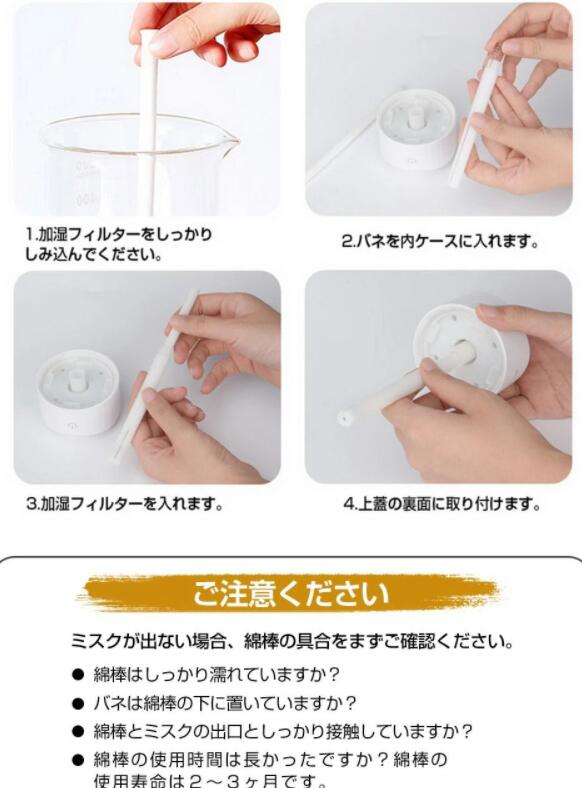 1.加湿フィルターをしっかりしみ込んでください。

2.バネを内ケースに入れます。

3.加湿フィルターを入れます。

4.上蓋の裏面に取り付けます。

ご注意ください

ミスクが出ない場合、綿棒の具合をまずご確認ください。

● 綿棒はしっかり濡れていますか？

● バネは綿棒の下に置いていますか？

● 綿棒とミスクの出口としっかり接触していますか？

● 綿棒の使用時間は長かったですか？綿棒の使用寿命は２～３ヶ月です。