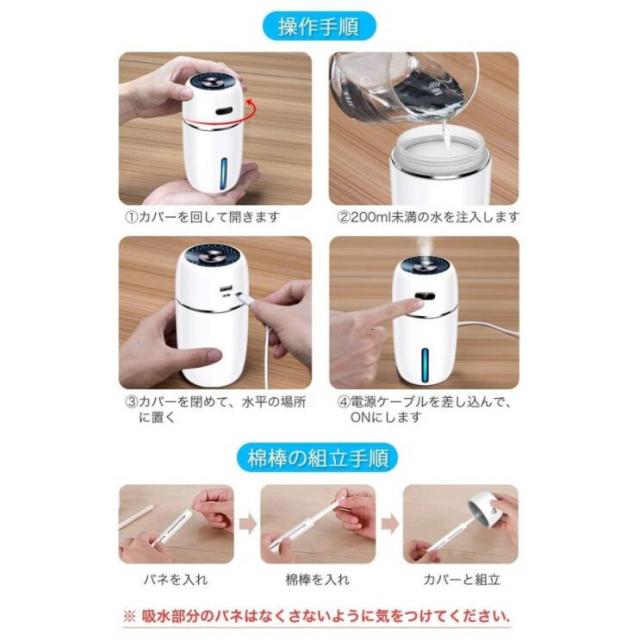 操作手順

①カバーを回して開きます

②200ml未満の水を注入します

③カバーを閉めて、水平の場所に置く

④電源ケーブルを差し込んで、ONにします

棉棒の組立手順

バネを入れ

棉棒を入れ

カバーと組立

※ 吸水部分のバネはなくさないように気をつけてください.