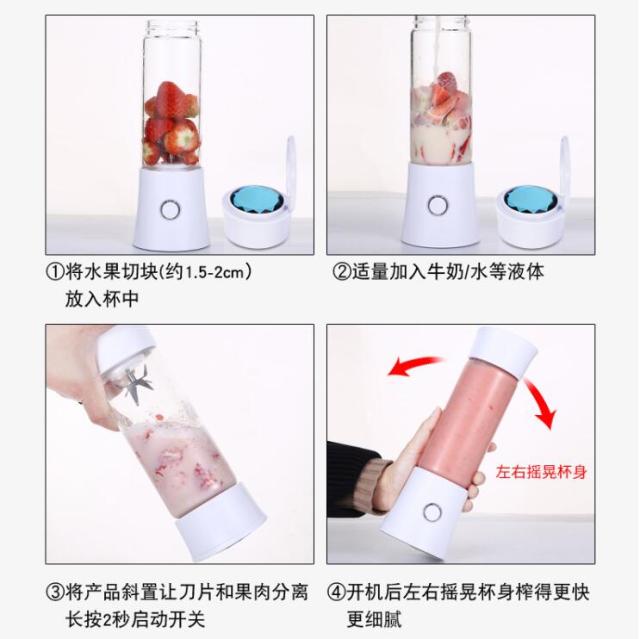 ①将水果切块(约1.5-2cm)
放入杯中

②适量加入牛奶/水等液体

左右摇晃杯身

③将产品斜置让刀片和果肉分离
长按2秒启动开关

④开机后左右摇晃杯身榨得更快
更细腻