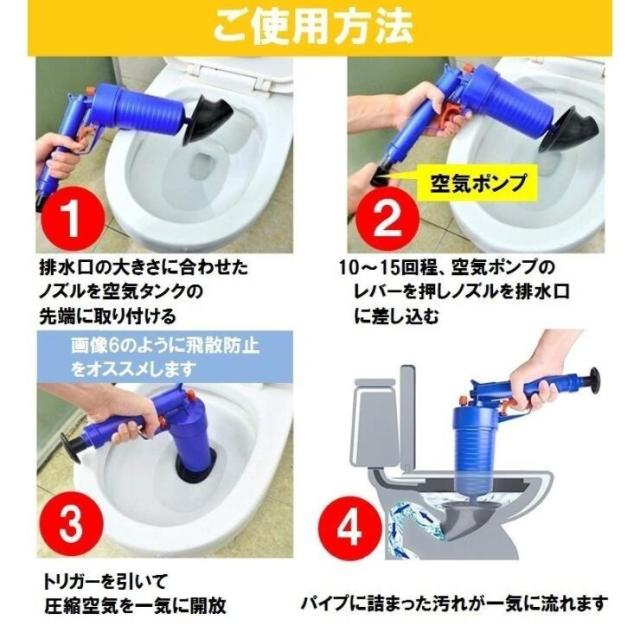 ご使用方法

1

排水口の大きさに合わせたノズルを空気タンクの先端に取り付ける

空気ポンプ

2

10～15回程、空気ポンプのレバーを押しノズルを排水口に差し込む

画像6のように飛散防止をオススメします

3

トリガーを引いて圧縮空気を一気に開放

4

パイプに詰まった汚れが一気に流れます