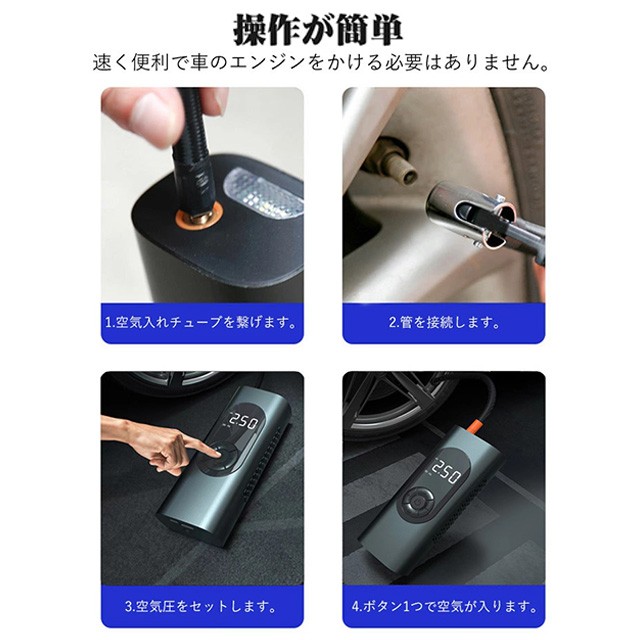 操作が簡単
速く便利で車のエンジンをかける必要はありません。

1.空気入れチューブを繋げます。

2.管を接続します。

250

3.空気圧をセットします。

250

4.ボタン1つで空気が入ります。