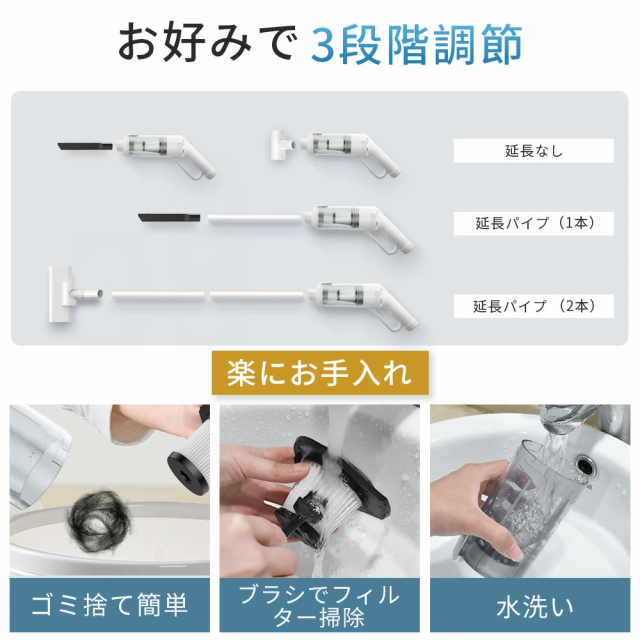 お好みで 3段階調節

延長なし

延長パイプ（1本）

延長パイプ（2本）

楽にお手入れ

ゴミ捨て簡単

ブラシでフィルター掃除

水洗い