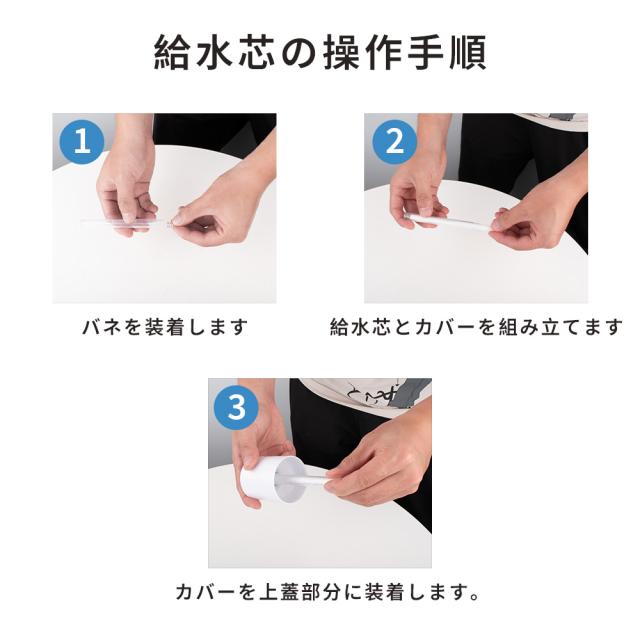 給水芯の操作手順

1

バネを装着します

2

給水芯とカバーを組み立てます

3

カバーを上蓋部分に装着します。