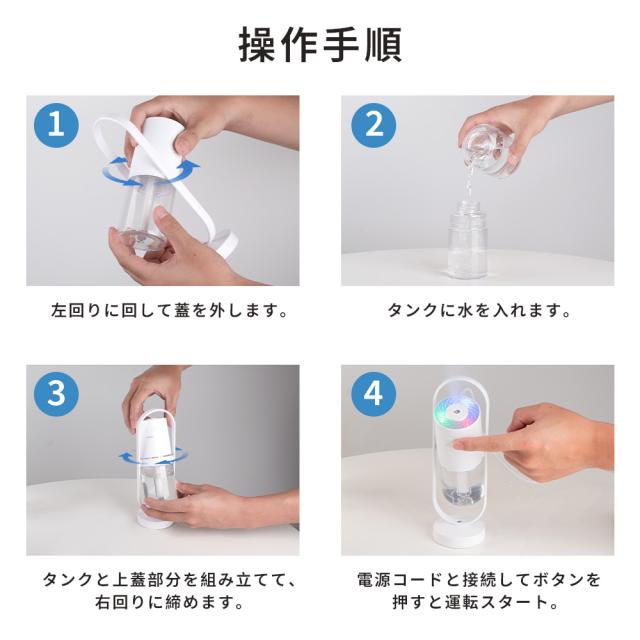 操作手順

1

左回りに回して蓋を外します。

2

タンクに水を入れます。

3

タンクと上蓋部分を組み立てて、右回りに締めます。

4

電源コードと接続してボタンを押すと運転スタート。