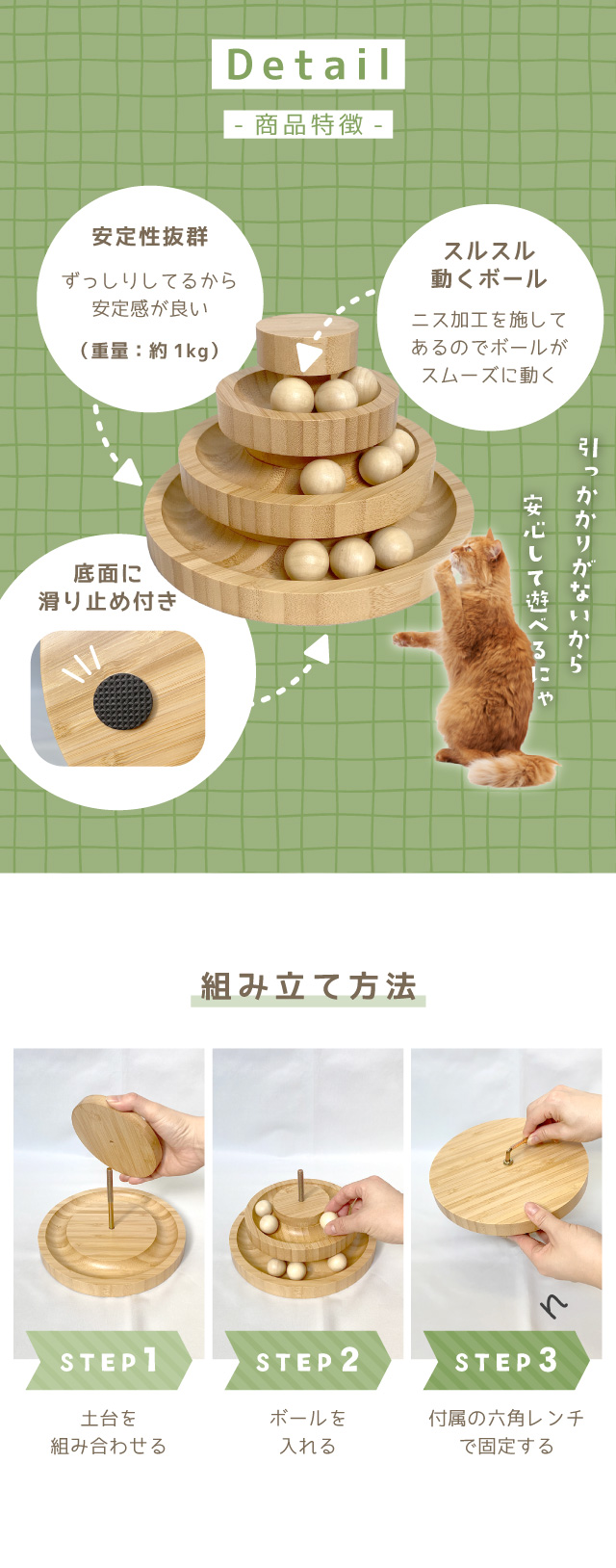 Detail

- 商品特徴 -

安定性抜群

ずっしりしてるから安定感が良い

（重量：約 1kg）

スルスル動くボール

ニス加工を施してあるのでボールがスムーズに動く

底面に滑り止め付き

引っかかりがないから安心して遊べるにゃ

組み立て方法

STEP 1

土台を組み合わせる

STEP 2

ボールを入れる

STEP 3

付属の六角レンチで固定する