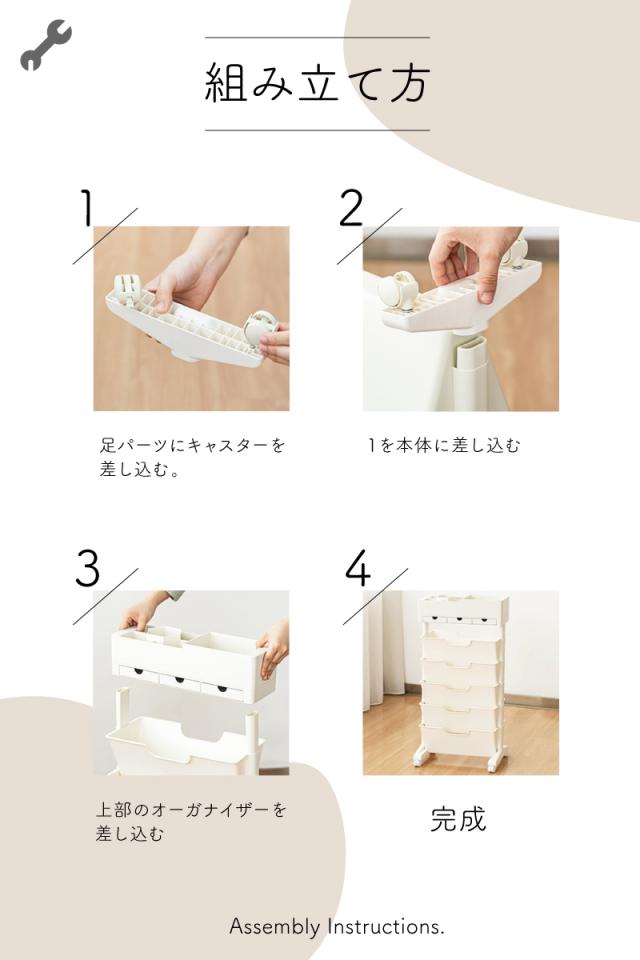 組み立て方

1

足パーツにキャスターを差し込む。

2

1を本体に差し込む

3

上部のオーガナイザーを差し込む

4

完成

Assembly Instructions.