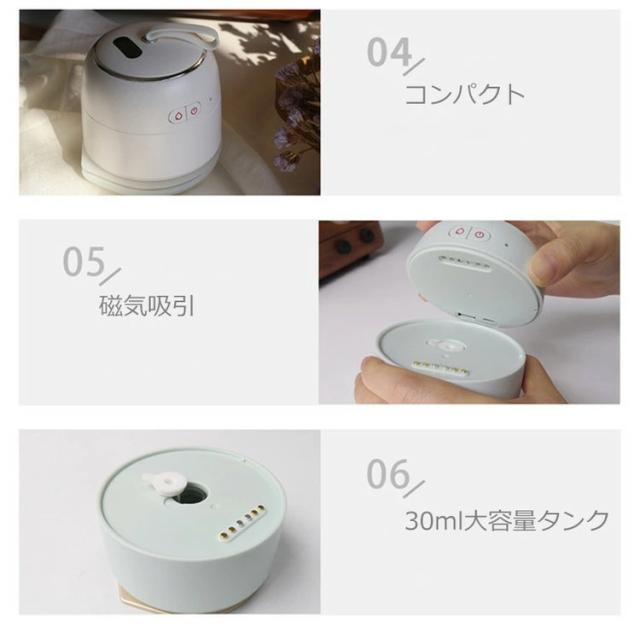 04

コンパクト

05

磁気吸引

06

30ml大容量タンク