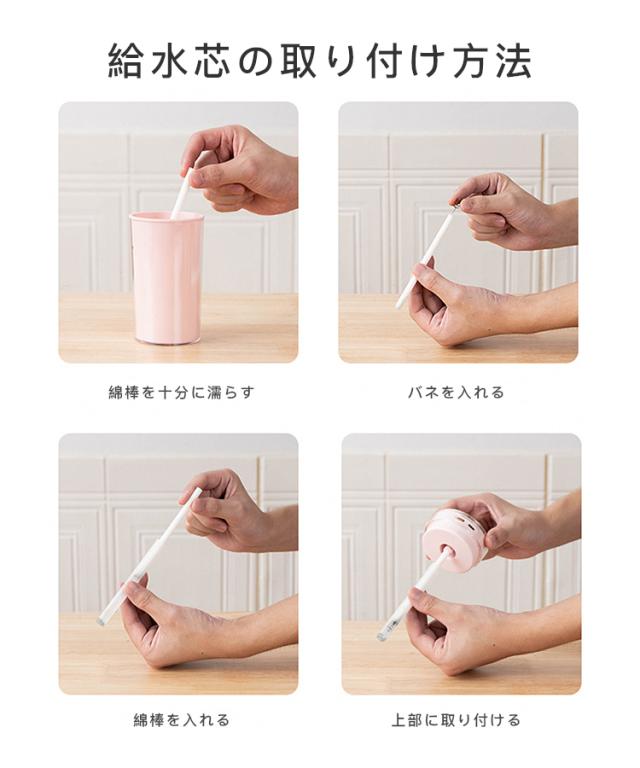 給水芯の取り付け方法

綿棒を十分に濡らす

バネを入れる

綿棒を入れる

上部に取り付ける