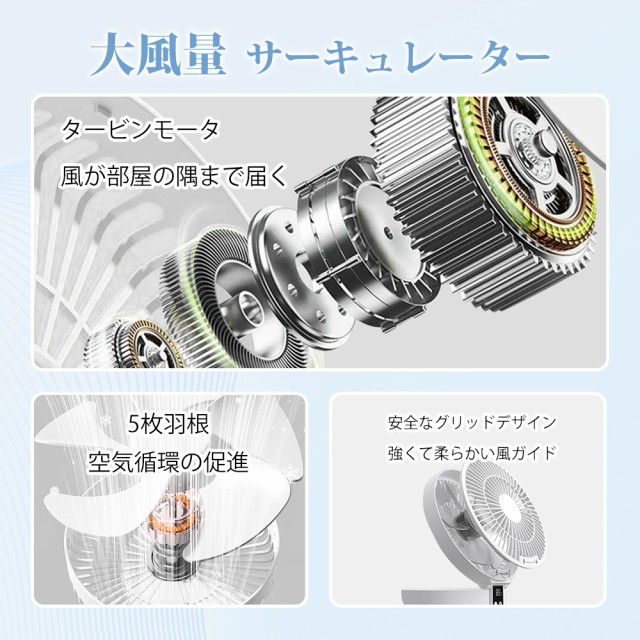 大風量 サーキュレーター

タービンモータ

風が部屋の隅まで届く

5枚羽根

空気循環の促進

安全なグリッドデザイン

強くて柔らかい風ガイド