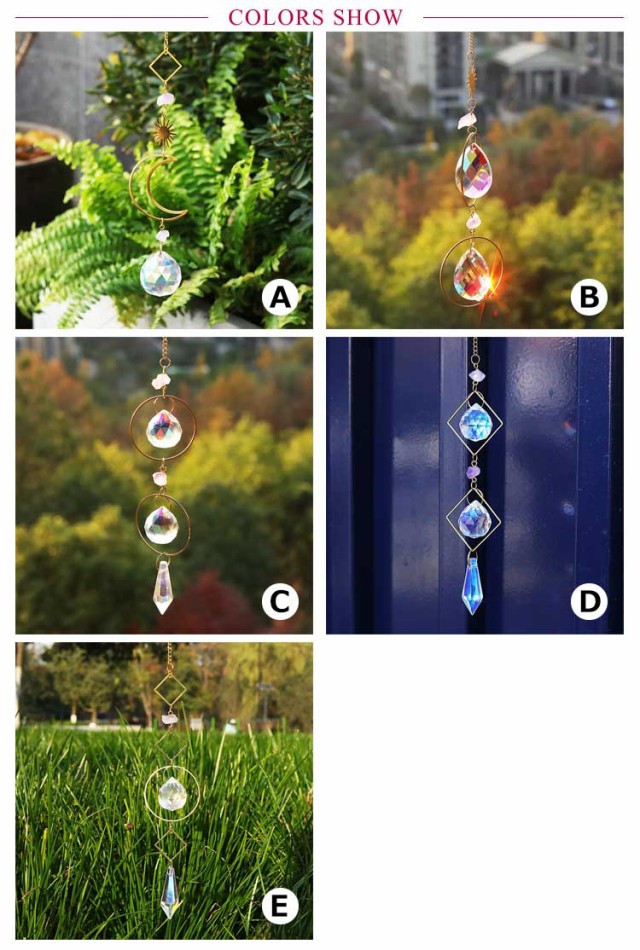 COLORS SHOW

A

B

C

D

E