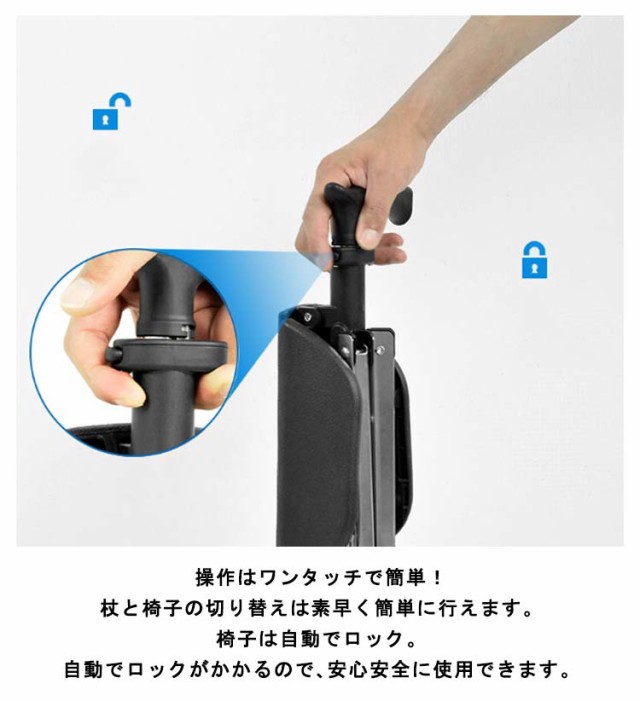 操作はワンタッチで簡単！
杖と椅子の切り替えは素早く簡単に行えます。
椅子は自動でロック。
自動でロックがかかるので、安心安全に使用できます。